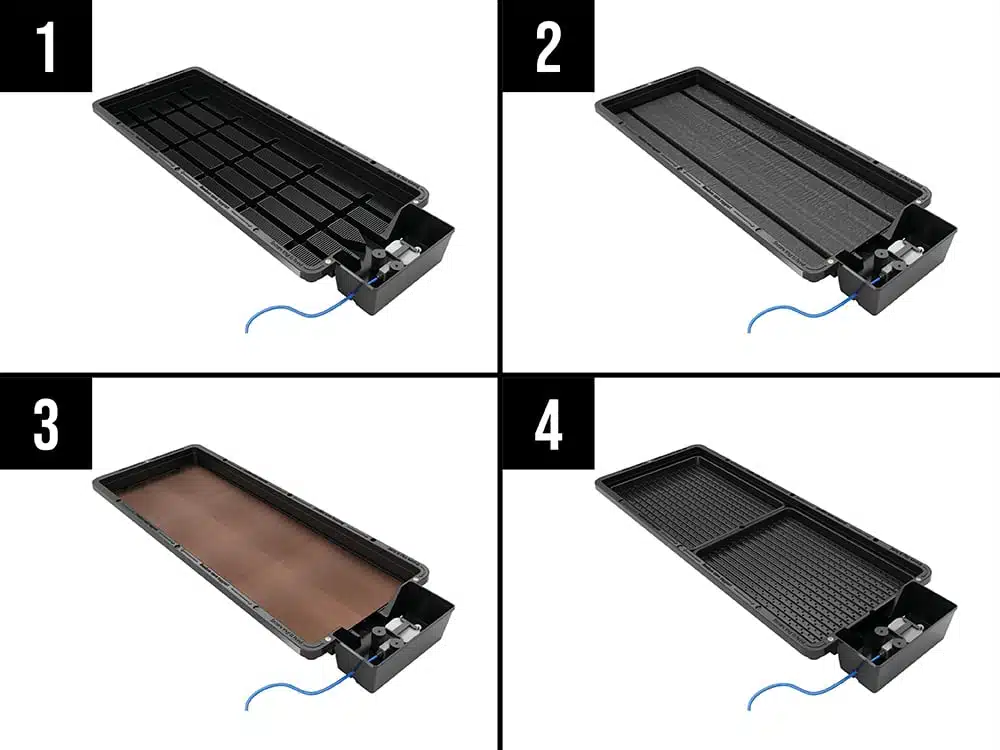 1

2

3

4